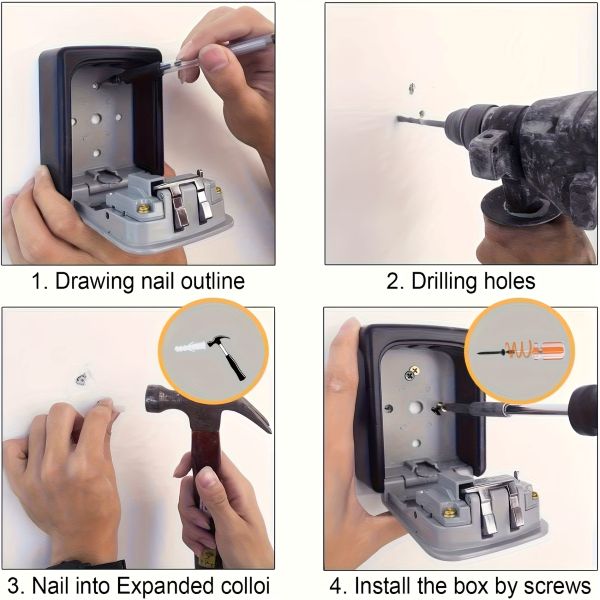 1. Drawing nail outline

2. Drilling holes

3. Nail into Expanded colloi

4. Install the box by screws