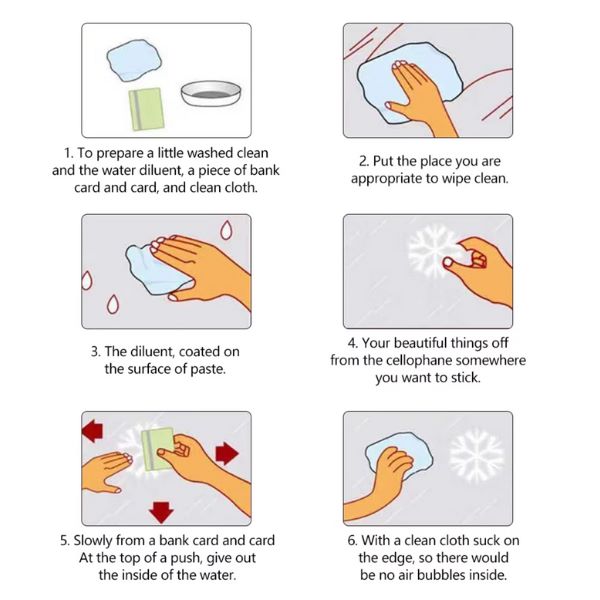 1. To prepare a little washed clean and the water diluent, a piece of bank card and card, and clean cloth.

2. Put the place you are appropriate to wipe clean.

3. The diluent, coated on the surface of paste.

4. Your beautiful things off from the cellophane somewhere you want to stick.

5. Slowly from a bank card and card At the top of a push, give out the inside of the water.

6. With a clean cloth suck on the edge, so there would be no air bubbles inside.